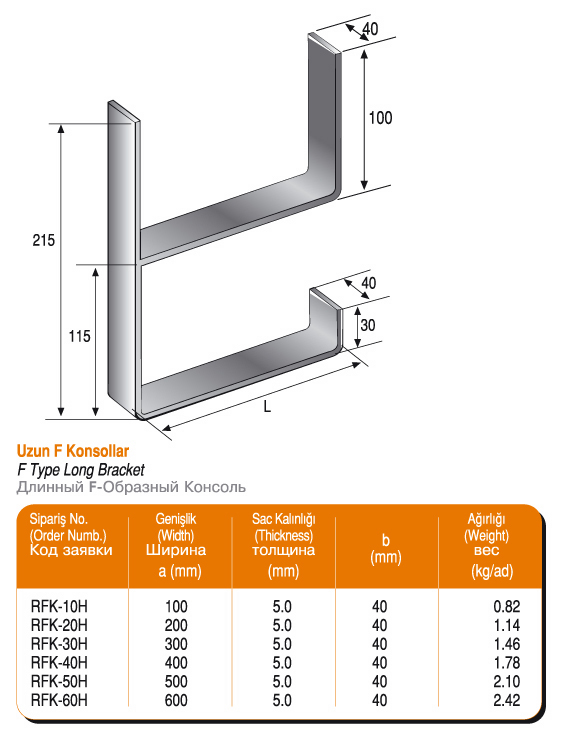 40

100

215

40

30

115

L

Uzun F Konsollar
F Type Long Bracket
Длинный F-Образный Консоль

| Sipariş No. (Order Numb.) Код заявки | Genişlik (Width) Ширина a (mm) | Sac Kalınlığı (Thickness) толщина (mm) | b (mm) | Ağırlığı (Weight) вес (kg/ad) |
|---|---|---|---|---|
| RFK-10H | 100 | 5.0 | 40 | 0.82 |
| RFK-20H | 200 | 5.0 | 40 | 1.14 |
| RFK-30H | 300 | 5.0 | 40 | 1.46 |
| RFK-40H | 400 | 5.0 | 40 | 1.78 |
| RFK-50H | 500 | 5.0 | 40 | 2.10 |
| RFK-60H | 600 | 5.0 | 40 | 2.42 |