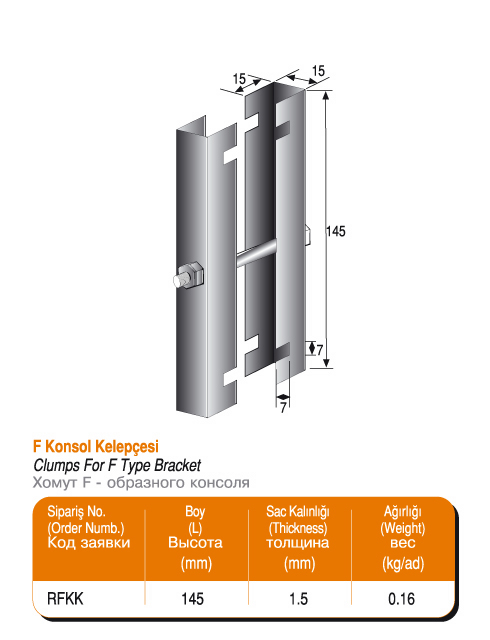 15
15
145
7
7

F Konsol Kelepçesi
Clumps For F Type Bracket
Хомут F - образного консоля

| Sipariş No. (Order Numb.) Код заявки | Boy (L) Высота (mm) | Sac Kalınlığı (Thickness) толщина (mm) | Ağırlığı (Weight) вес (kg/ad) |
|---|---|---|---|
| RFKK | 145 | 1.5 | 0.16 |