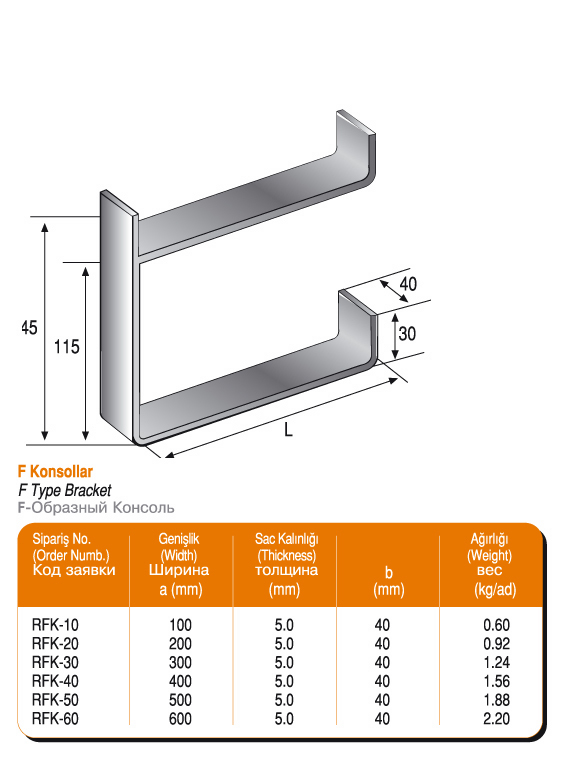 45

115

40

30

L

F Konsollar
F Type Bracket
F-Образный Консоль

| Sipariş No. (Order Numb.) Код заявки | Genişlik (Width) Ширина a (mm) | Sac Kalınlığı (Thickness) толщина (mm) | b (mm) | Ağırlığı (Weight) вес (kg/ad) |
|---|---|---|---|---|
| RFK-10 | 100 | 5.0 | 40 | 0.60 |
| RFK-20 | 200 | 5.0 | 40 | 0.92 |
| RFK-30 | 300 | 5.0 | 40 | 1.24 |
| RFK-40 | 400 | 5.0 | 40 | 1.56 |
| RFK-50 | 500 | 5.0 | 40 | 1.88 |
| RFK-60 | 600 | 5.0 | 40 | 2.20 |