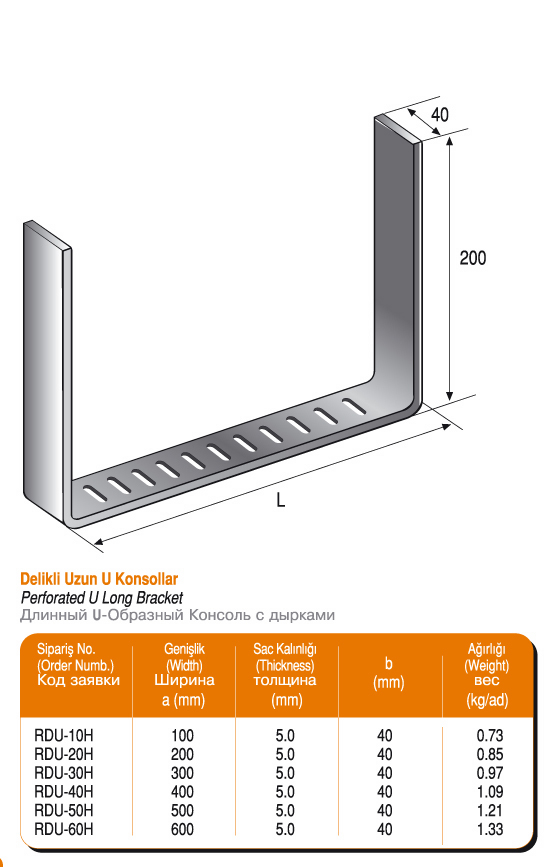 40

200

L

Delikli Uzun U Konsollar
Perforated U Long Bracket
Длинный U-Образный Консоль с дырками

| Sipariş No. (Order Numb.) Код заявки | Genişlik (Width) Ширина a (mm) | Sac Kalınlığı (Thickness) толщина (mm) | b (mm) | Ağırlığı (Weight) вес (kg/ad) |
|---|---|---|---|---|
| RDU-10H | 100 | 5.0 | 40 | 0.73 |
| RDU-20H | 200 | 5.0 | 40 | 0.85 |
| RDU-30H | 300 | 5.0 | 40 | 0.97 |
| RDU-40H | 400 | 5.0 | 40 | 1.09 |
| RDU-50H | 500 | 5.0 | 40 | 1.21 |
| RDU-60H | 600 | 5.0 | 40 | 1.33 |